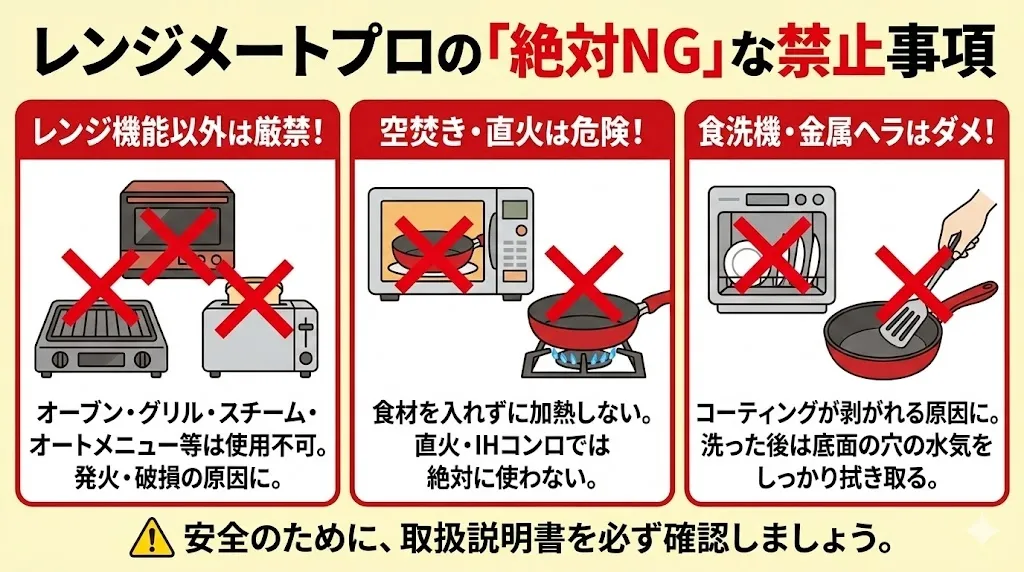 レンジメートプロの「絶対NG」な禁止事項

レンジ機能以外は厳禁！

オーブン・グリル・スチーム・オートメニュー等は使用不可。発火・破損の原因に。

空焚き・直火は危険！

食材を入れずに加熱しない。直火・IHコンロでは絶対に使わない。

食洗機・金属ヘラはダメ！

コーティングが剥がれる原因に。洗った後は底面の穴の水気をしっかり拭き取る。

安全のために、取扱説明書を必ず確認しましょう。